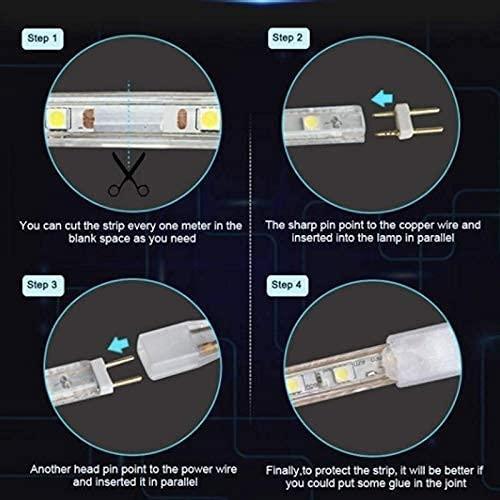 Step 1

You can cut the strip every one meter in the blank space as you need

Step 2

The sharp pin point to the copper wire and inserted into the lamp in parallel

Step 3

Another head pin point to the power wire and inserted it in parallel

Step 4

Finally,to protect the strip, it will be better if you could put some glue in the joint