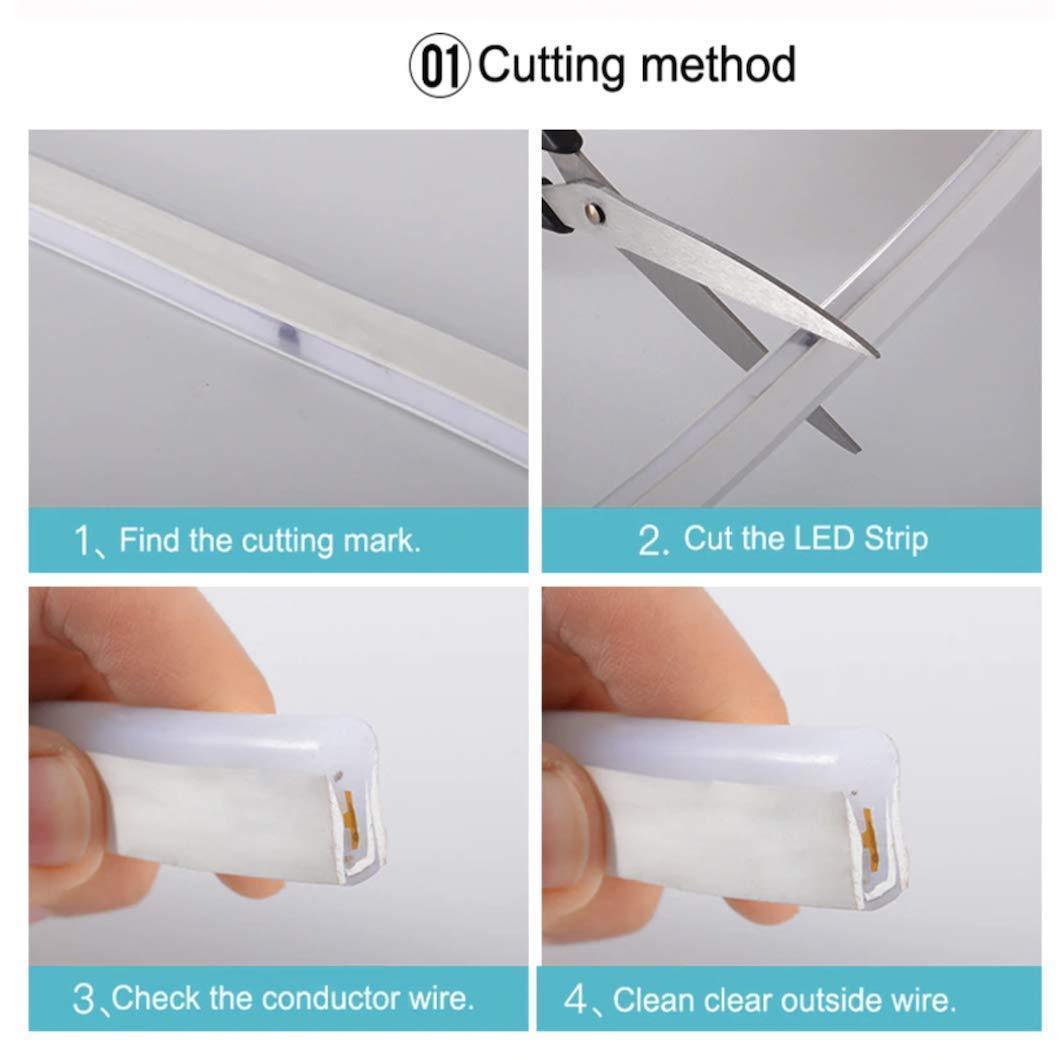 01 Cutting method

1、Find the cutting mark.

2. Cut the LED Strip

3、Check the conductor wire.

4、Clean clear outside wire.